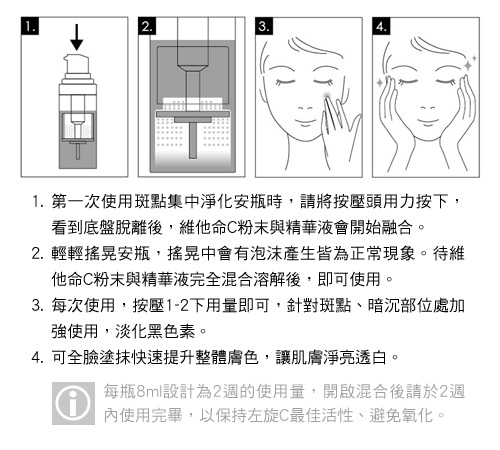 1.

2.

3.

4.

1. 第一次使用斑點集中淨化安瓶時，請將按壓頭用力按下，看到底盤脫離後，維他命C粉末與精華液會開始融合。
2. 輕輕搖晃安瓶，搖晃中會有泡沫產生皆為正常現象。待維他命C粉末與精華液完全混合溶解後，即可使用。
3. 每次使用，按壓1-2下用量即可，針對斑點、暗沉部位處加強使用，淡化黑色素。
4. 可全臉塗抹快速提升整體膚色，讓肌膚淨亮透白。

每瓶8ml設計為2週的使用量，開啟混合後請於2週內使用完畢，以保持左旋C最佳活性、避免氧化。