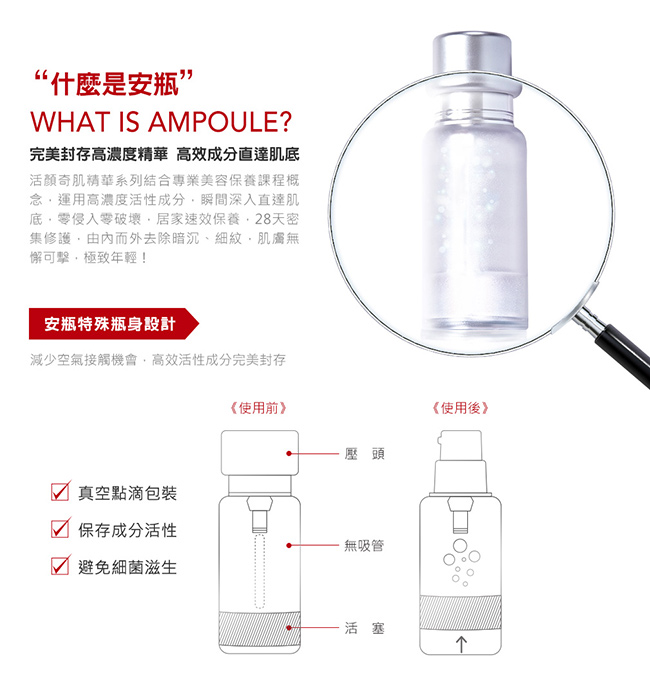 “什麼是安瓶”
WHAT IS AMPOULE?

完美封存高濃度精華 高效成分直達肌底

活顏奇肌精華系列結合專業美容保養課程概念，運用高濃度活性成分，瞬間深入直達肌底，零侵入零破壞，居家速效保養，28天密集修護，由內而外去除暗沉、細紋，肌膚無懈可擊，極致年輕！

安瓶特殊瓶身設計

減少空氣接觸機會，高效活性成分完美封存

《使用前》

《使用後》

壓 頭

無吸管

活 塞

真空點滴包裝

保存成分活性

避免細菌滋生